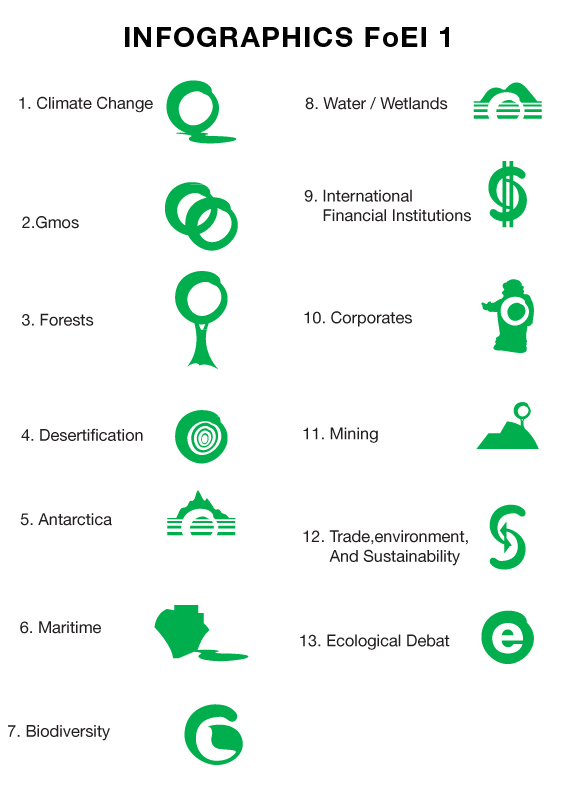 INFOGRAPHICS FoEI 1

1. Climate Change

2.Gmos

3. Forests

4. Desertification

5. Antarctica

6. Maritime

7. Biodiversity

8. Water / Wetlands

9. International Financial Institutions

$

10. Corporates

11. Mining

12. Trade,environment, And Sustainability

13. Ecological Debat

e