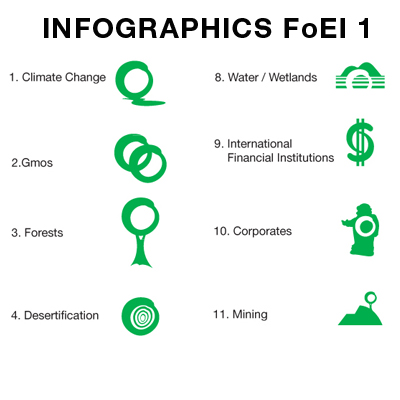 INFOGRAPHICS FoEI 1

1. Climate Change

2.Gmos

3. Forests

4. Desertification

8. Water / Wetlands

9. International Financial Institutions

10. Corporates

11. Mining